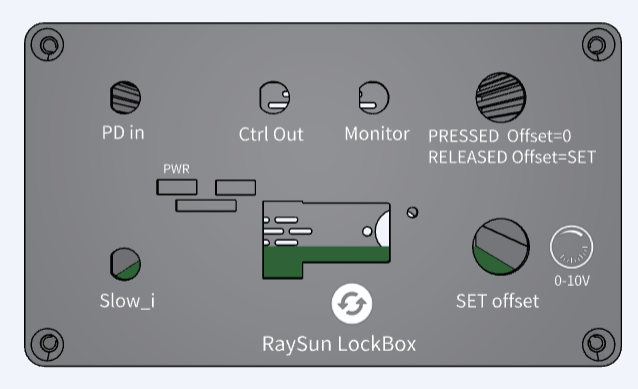 PD in

Ctrl Out

Monitor

PRESSED Offset=0
RELEASED Offset=SET

PWR

Slow_i

SET offset

0-10V

RaySun LockBox